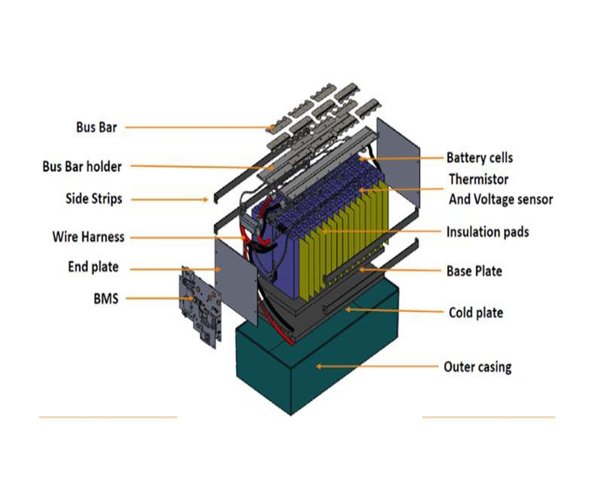 Bus Bar
Bus Bar holder
Side Strips
Wire Harness
End plate
BMS
Battery cells
Thermistor
And Voltage sensor
Insulation pads
Base Plate
Cold plate
Outer casing