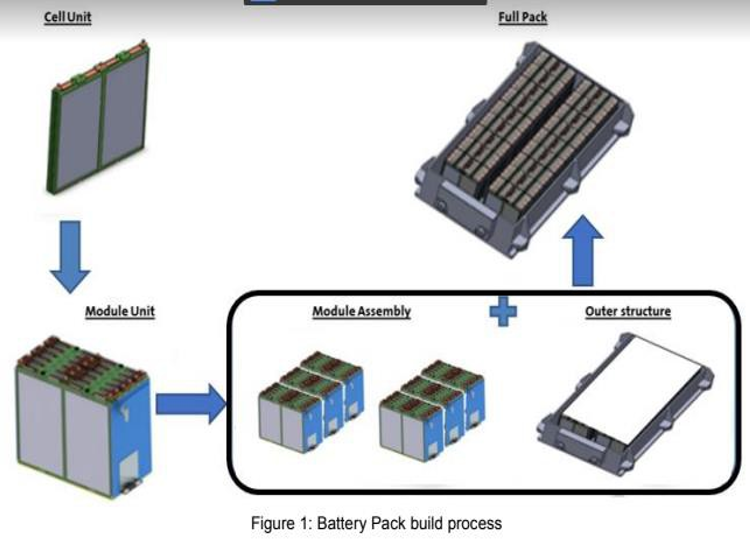 Cell Unit

Full Pack

Module Unit

Module Assembly

Outer structure

Figure 1: Battery Pack build process